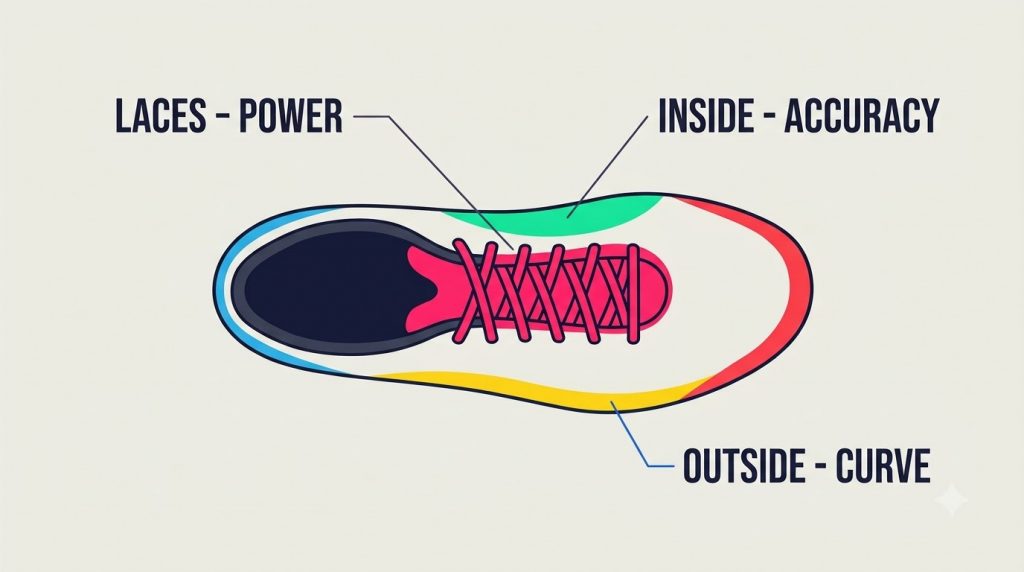 LACES - POWER

INSIDE - ACCURACY

OUTSIDE - CURVE