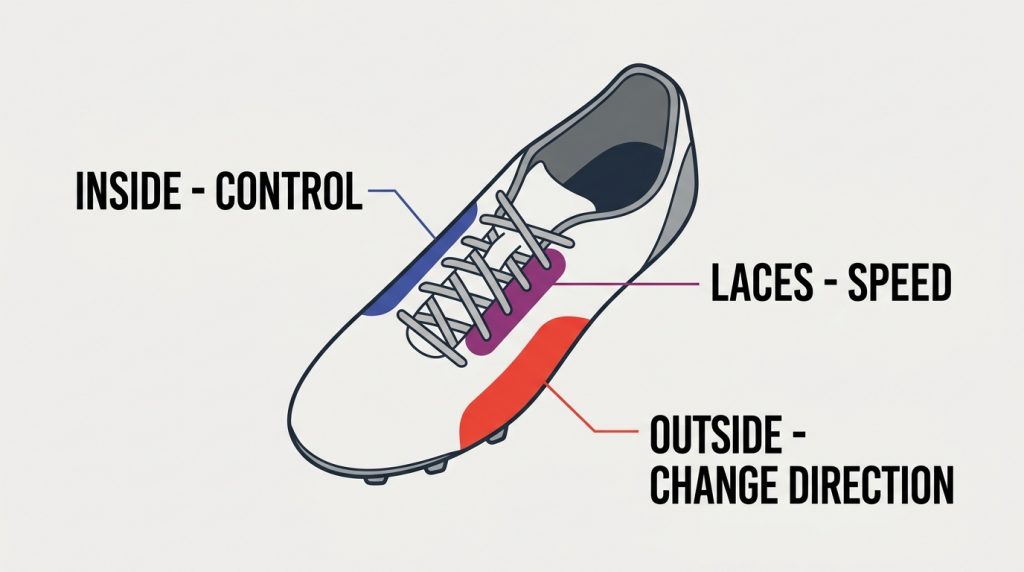 INSIDE - CONTROL

LACES - SPEED

OUTSIDE - CHANGE DIRECTION